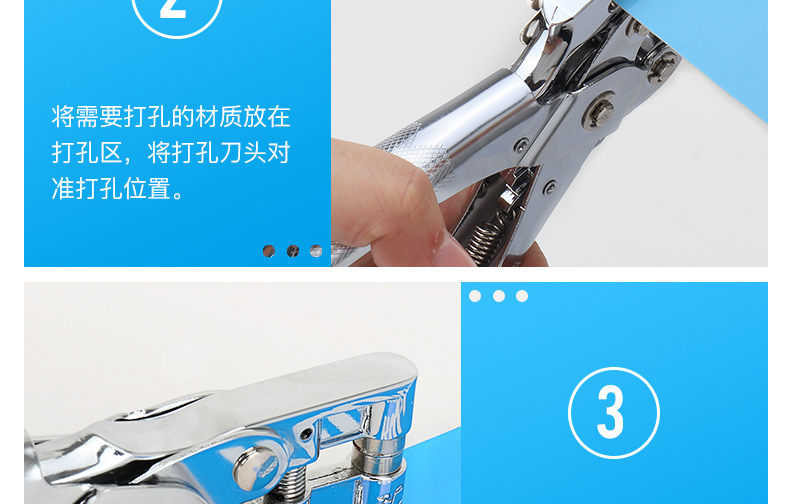 2

将需要打孔的材质放在打孔区，将打孔刀头对准打孔位置。

3