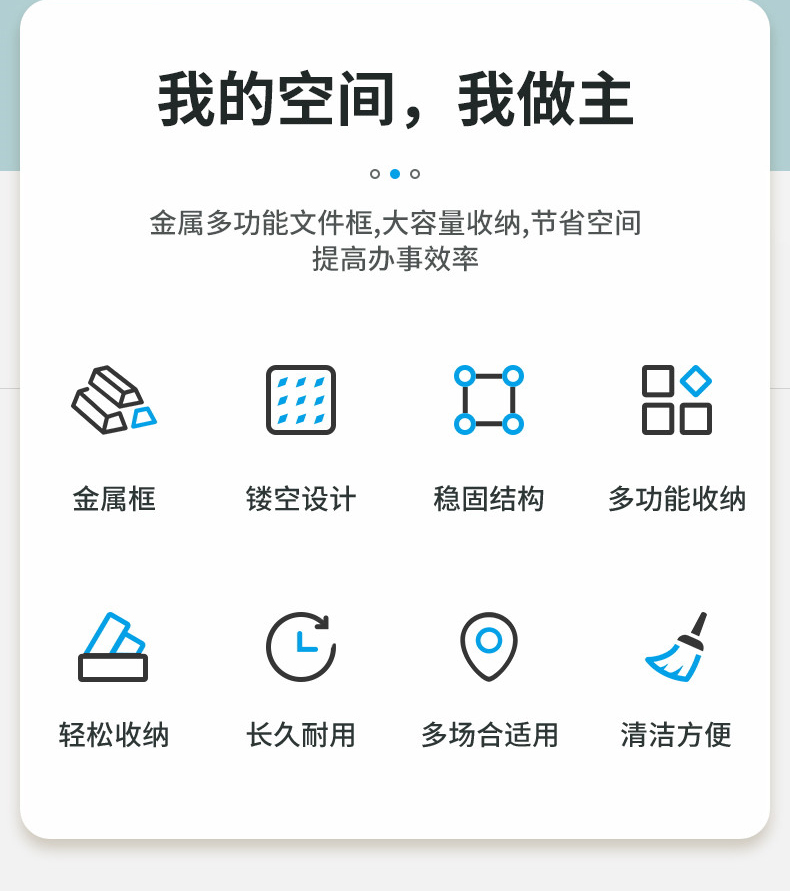 我的空间，我做主

金属多功能文件框,大容量收纳,节省空间
提高办事效率

金属框

镂空设计

稳固结构

多功能收纳

轻松收纳

长久耐用

多场合适用

清洁方便