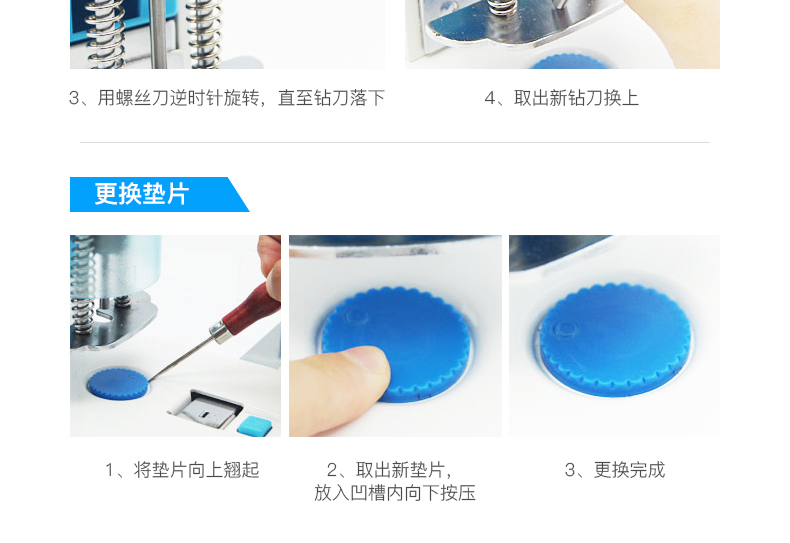 3、用螺丝刀逆时针旋转，直至钻刀落下

4、取出新钻刀换上

更换垫片

1、将垫片向上翘起

2、取出新垫片，放入凹槽内向下按压

3、更换完成