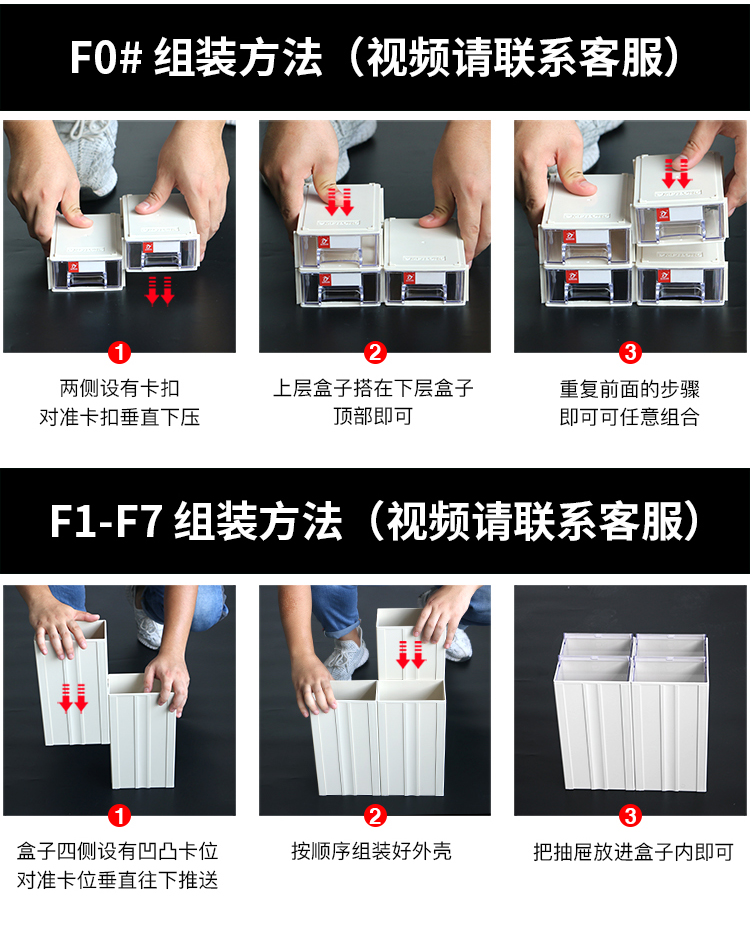 F0# 组装方法（视频请联系客服）

1
两侧设有卡扣
对准卡扣垂直下压

2
上层盒子搭在下层盒子
顶部即可

3
重复前面的步骤
即可可任意组合

F1-F7 组装方法（视频请联系客服）

1
盒子四侧设有凹凸卡位
对准卡位垂直往下推送

2
按顺序组装好外壳

3
把抽屉放进盒子内即可