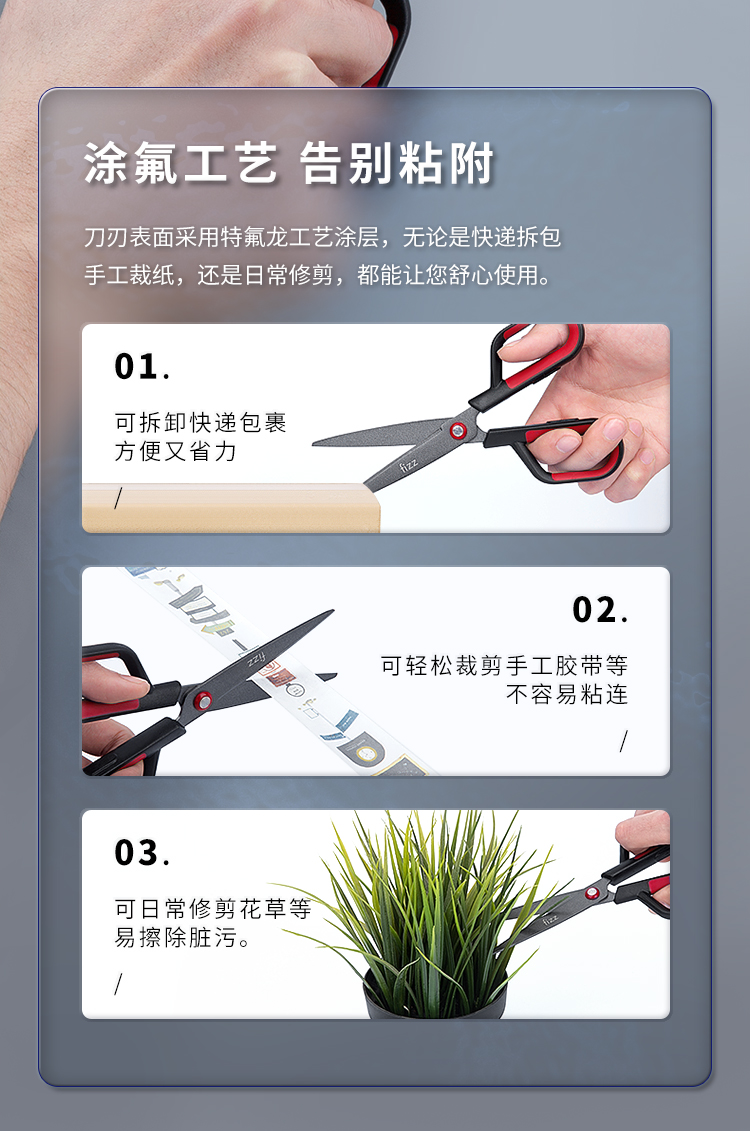 涂氟工艺 告别粘附

刀刃表面采用特氟龙工艺涂层，无论是快递拆包手工裁纸，还是日常修剪，都能让您舒心使用。

01.

可拆卸快递包裹
方便又省力

/

fizz

02.

可轻松裁剪手工胶带等
不容易粘连

/

fizz

03.

可日常修剪花草等
易擦除脏污。

/

fizz