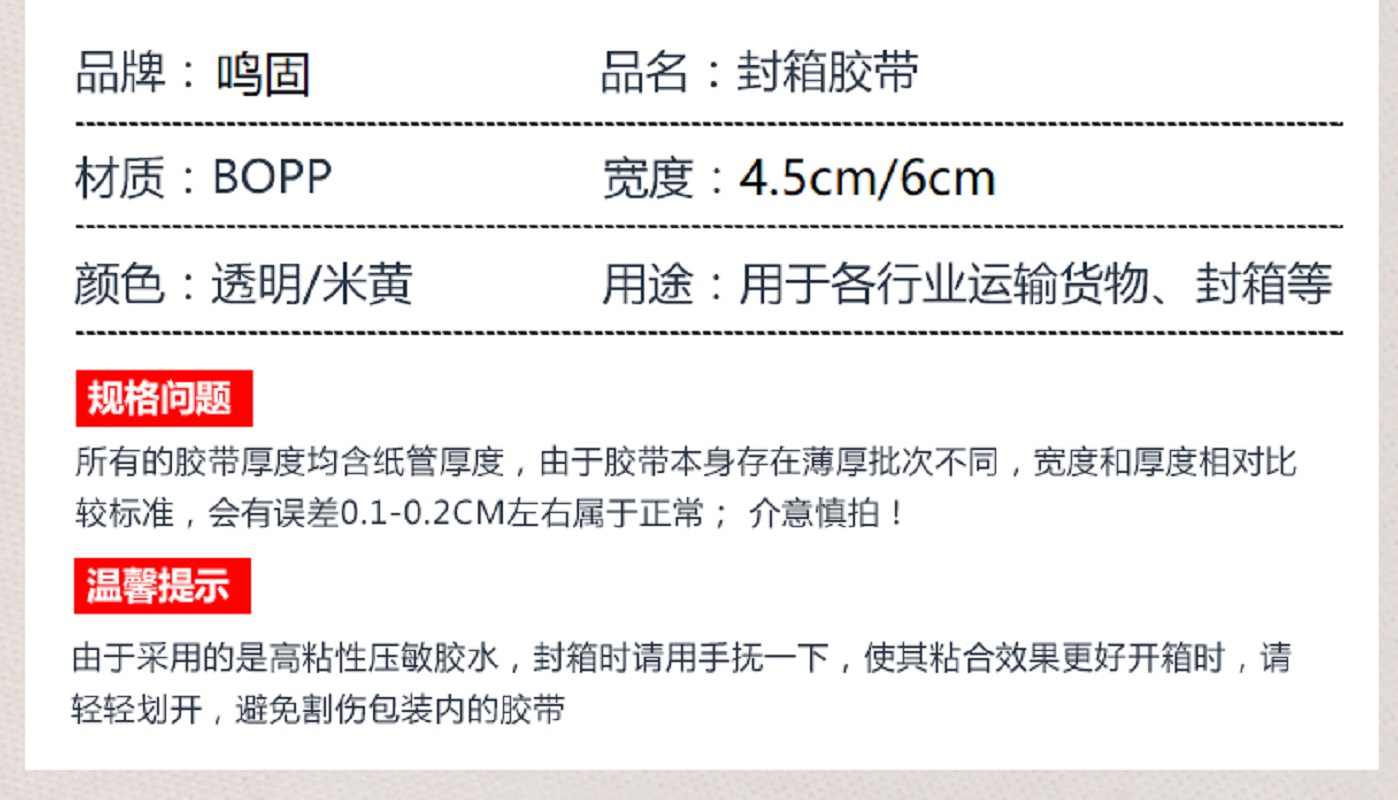 品牌：鸣固　　品名：封箱胶带

材质：BOPP　　宽度：4.5cm/6cm

颜色：透明/米黄　　用途：用于各行业运输货物、封箱等

规格问题

所有的胶带厚度均含纸管厚度，由于胶带本身存在薄厚批次不同，宽度和厚度相对比较标准，会有误差0.1-0.2CM左右属于正常； 介意慎拍！

温馨提示

由于采用的是高粘性压敏胶水，封箱时请用手抚一下，使其粘合效果更好开箱时，请轻轻划开，避免割伤包装内的胶带